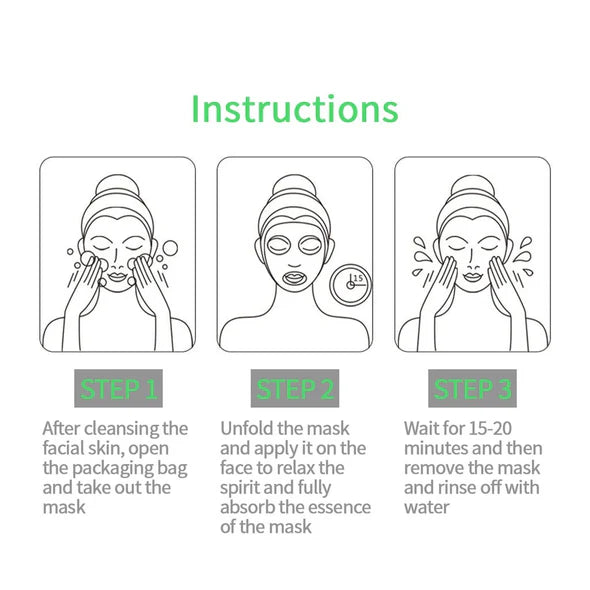 Instructions

15

STEP 1
After cleansing the facial skin, open the packaging bag and take out the mask

STEP 2
Unfold the mask and apply it on the face to relax the spirit and fully absorb the essence of the mask

STEP 3
Wait for 15-20 minutes and then remove the mask and rinse off with water