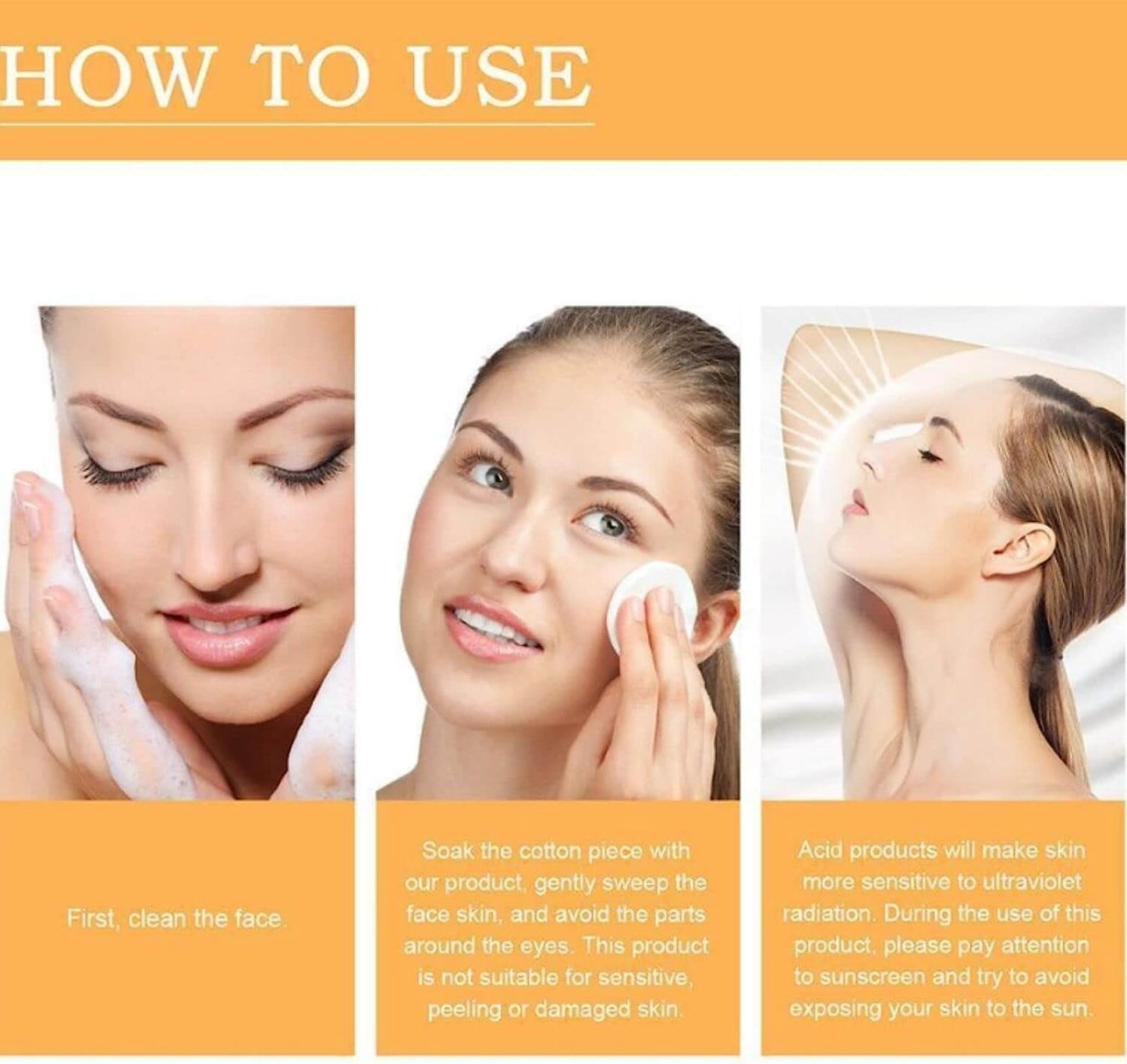 HOW TO USE

First, clean the face.

Soak the cotton piece with our product, gently sweep the face skin, and avoid the parts around the eyes. This product is not suitable for sensitive, peeling or damaged skin.

Acid products will make skin more sensitive to ultraviolet radiation. During the use of this product, please pay attention to sunscreen and try to avoid exposing your skin to the sun.